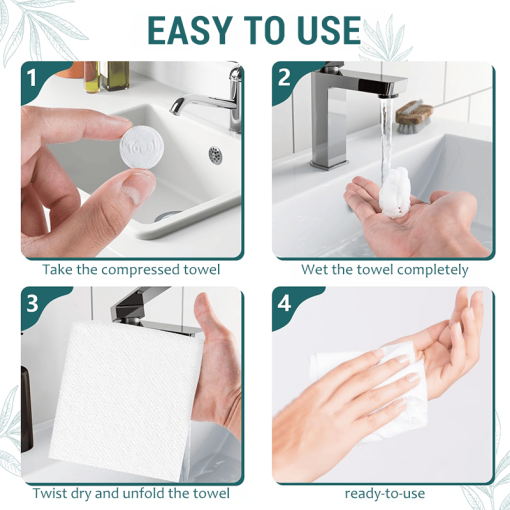 EASY TO USE

1

Towel

Take the compressed towel

2

Wet the towel completely

3

Twist dry and unfold the towel

4

ready-to-use